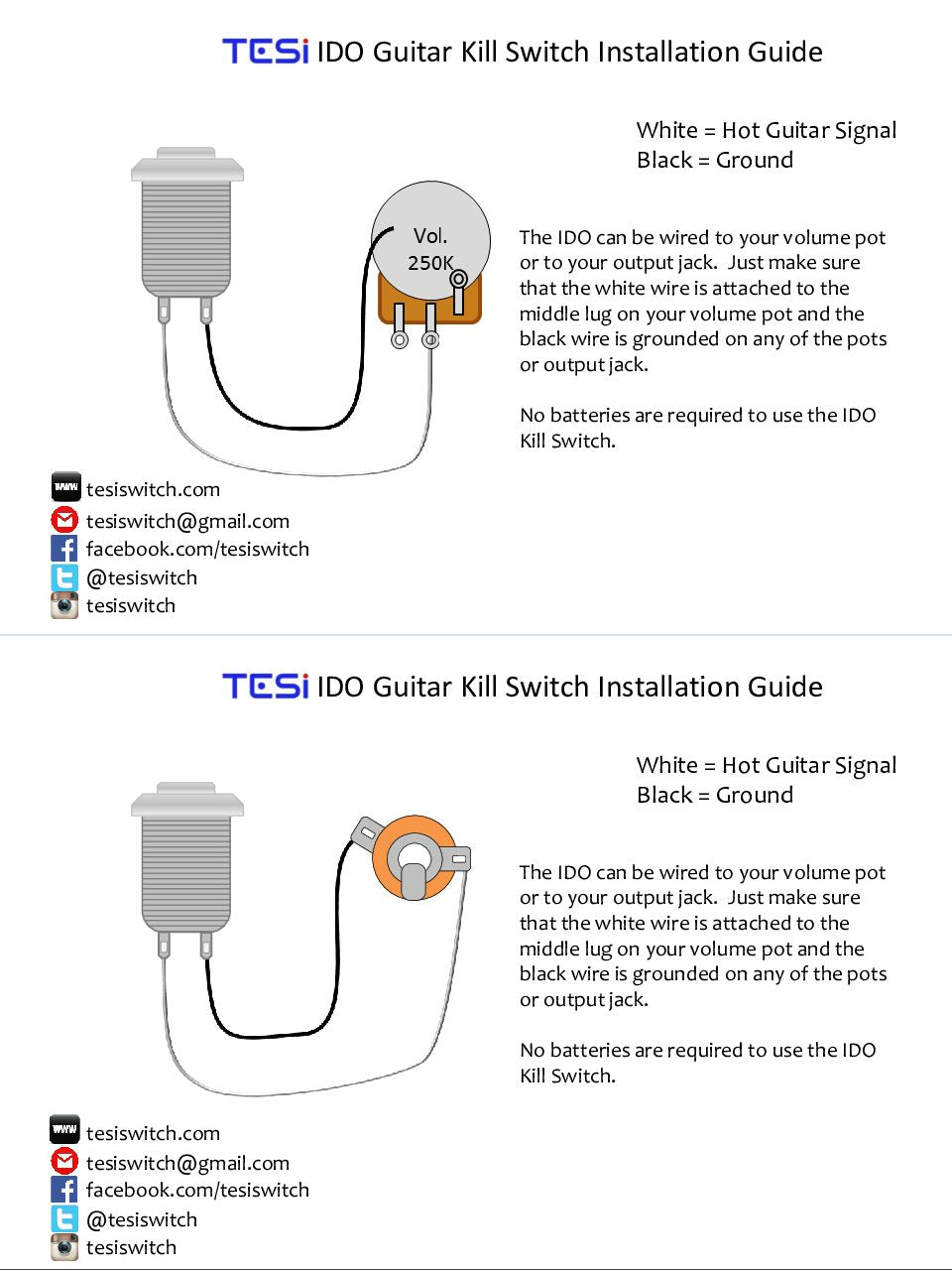 TESi IDO Guitar Kill Switch Installation Guide

White = Hot Guitar Signal
Black = Ground

Vol.
250K

The IDO can be wired to your volume pot or to your output jack. Just make sure that the white wire is attached to the middle lug on your volume pot and the black wire is grounded on any of the pots or output jack.

No batteries are required to use the IDO Kill Switch.

www tesiswitch.com
tesiswitch@gmail.com
facebook.com/tesiswitch
@tesiswitch
tesiswitch

TESi IDO Guitar Kill Switch Installation Guide

White = Hot Guitar Signal
Black = Ground

The IDO can be wired to your volume pot or to your output jack. Just make sure that the white wire is attached to the middle lug on your volume pot and the black wire is grounded on any of the pots or output jack.

No batteries are required to use the IDO Kill Switch.

www tesiswitch.com
tesiswitch@gmail.com
facebook.com/tesiswitch
@tesiswitch
tesiswitch